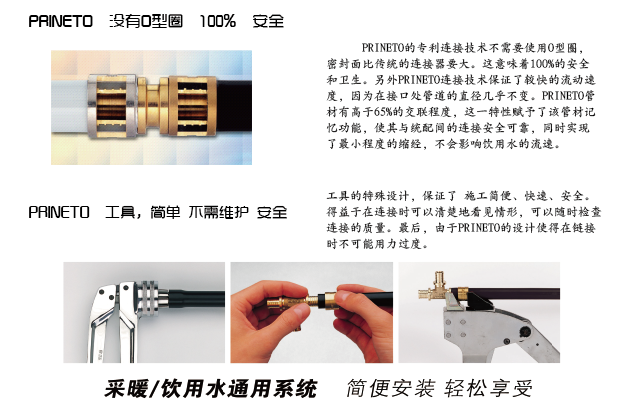 PRINETO 没有O型圈 100% 安全

PRINETO的专利连接技术不需要使用O型圈，密封面比传统的连接器要大。这意味着100%的安全和卫生。另外PRINETO连接技术保证了较快的流动速度，因为在接口处管道的直径几乎不变。PRINETO管材有高于65%的交联程度，这一特性赋予了该管材记忆功能，使其与统配间的连接安全可靠，同时实现了最小程度的缩经，不会影响饮用水的流速。

PRINETO 工具，简单 不需维护 安全

工具的特殊设计，保证了 施工简便、快速、安全。得益于在连接时可以清楚地看见情形，可以随时检查连接的质量。最后，由于PRINETO的设计使得在链接时不可能用力过度。

采暖/饮用水通用系统 简便安装 轻松享受